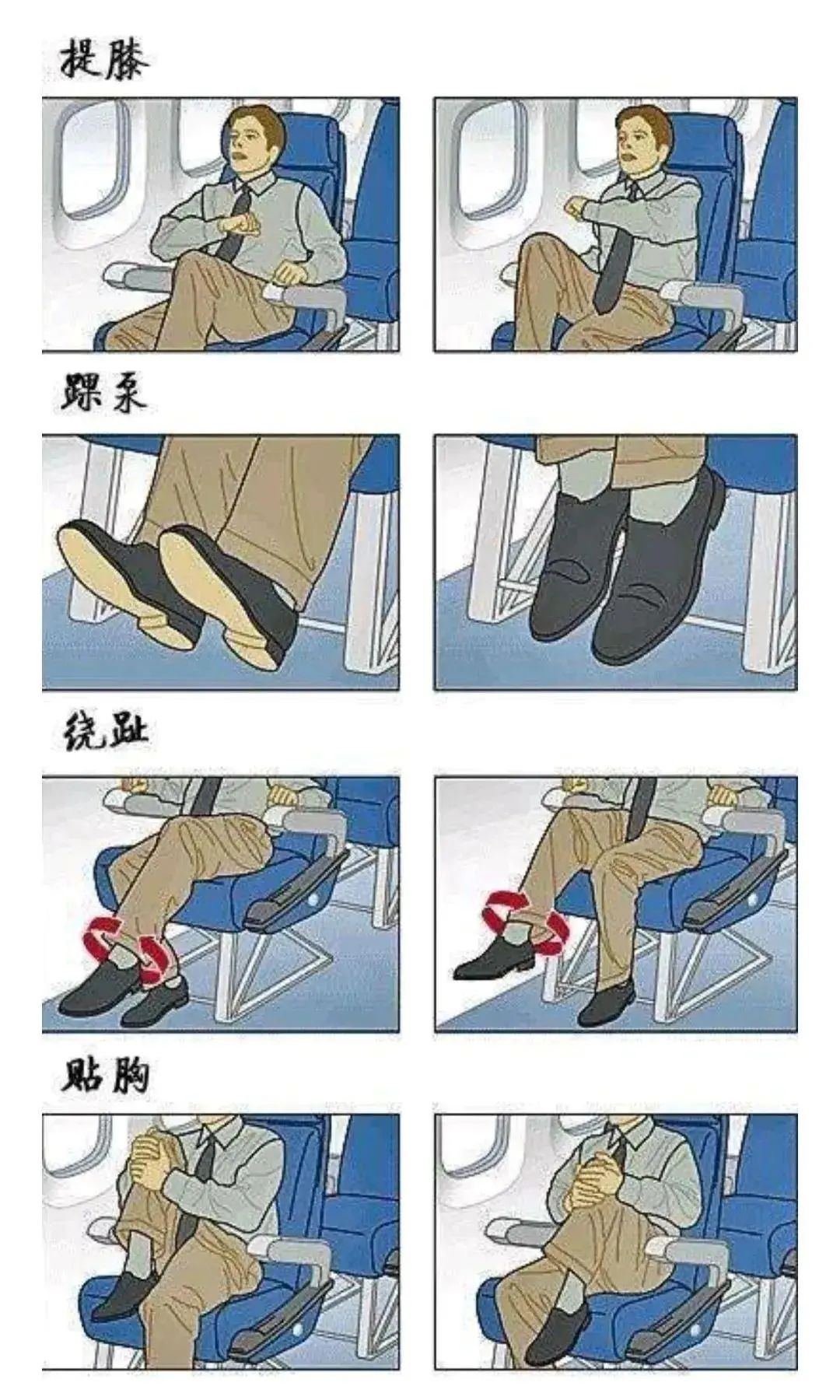 提膝

踝泵

绕趾

贴胸